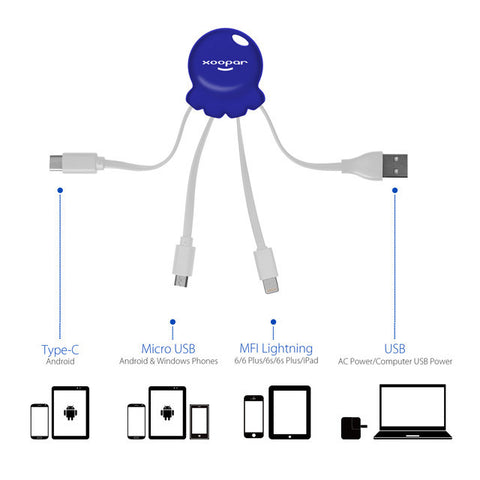 xoopar

Type-C
Android

Micro USB
Android & Windows Phones

MFI Lightning
6/6 Plus/6s/6s Plus/iPad

USB
AC Power/Computer USB Power